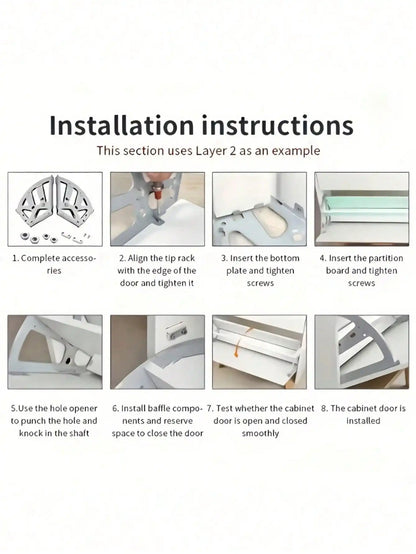 Installation instructions
This section uses Layer 2 as an example

1. Complete accessories

2. Align the tip rack with the edge of the door and tighten it

3. Insert the bottom plate and tighten screws

4. Insert the partition board and tighten screws

5.Use the hole opener to punch the hole and knock in the shaft

6. Install baffle components and reserve space to close the door

7. Test whether the cabinet door is open and closed smoothly

8. The cabinet door is installed